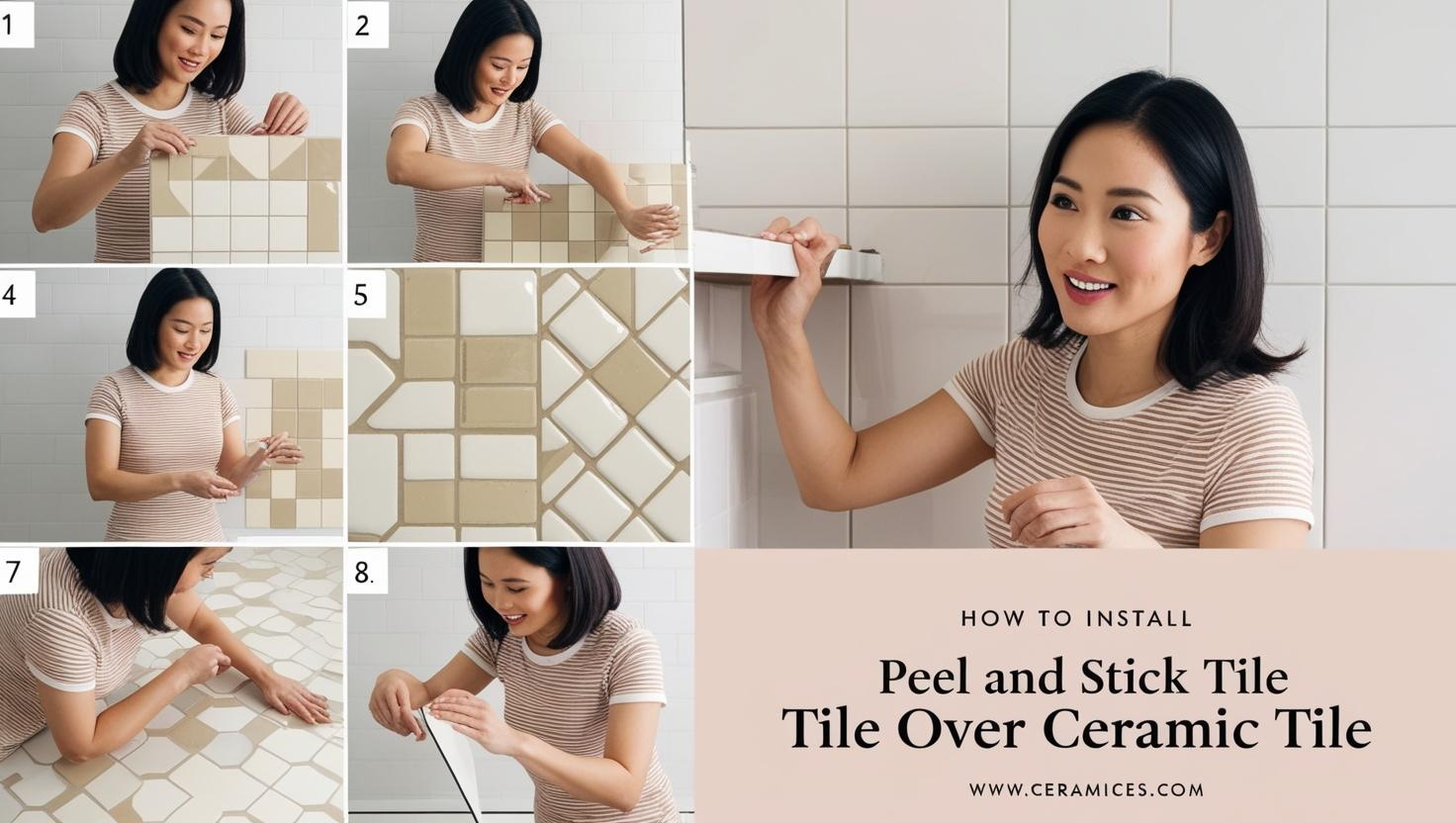 1

2

4

5

7

8.

HOW TO INSTALL

Peel and Stick Tile
Tile Over Ceramic Tile

WWW.CERAMICES.COM